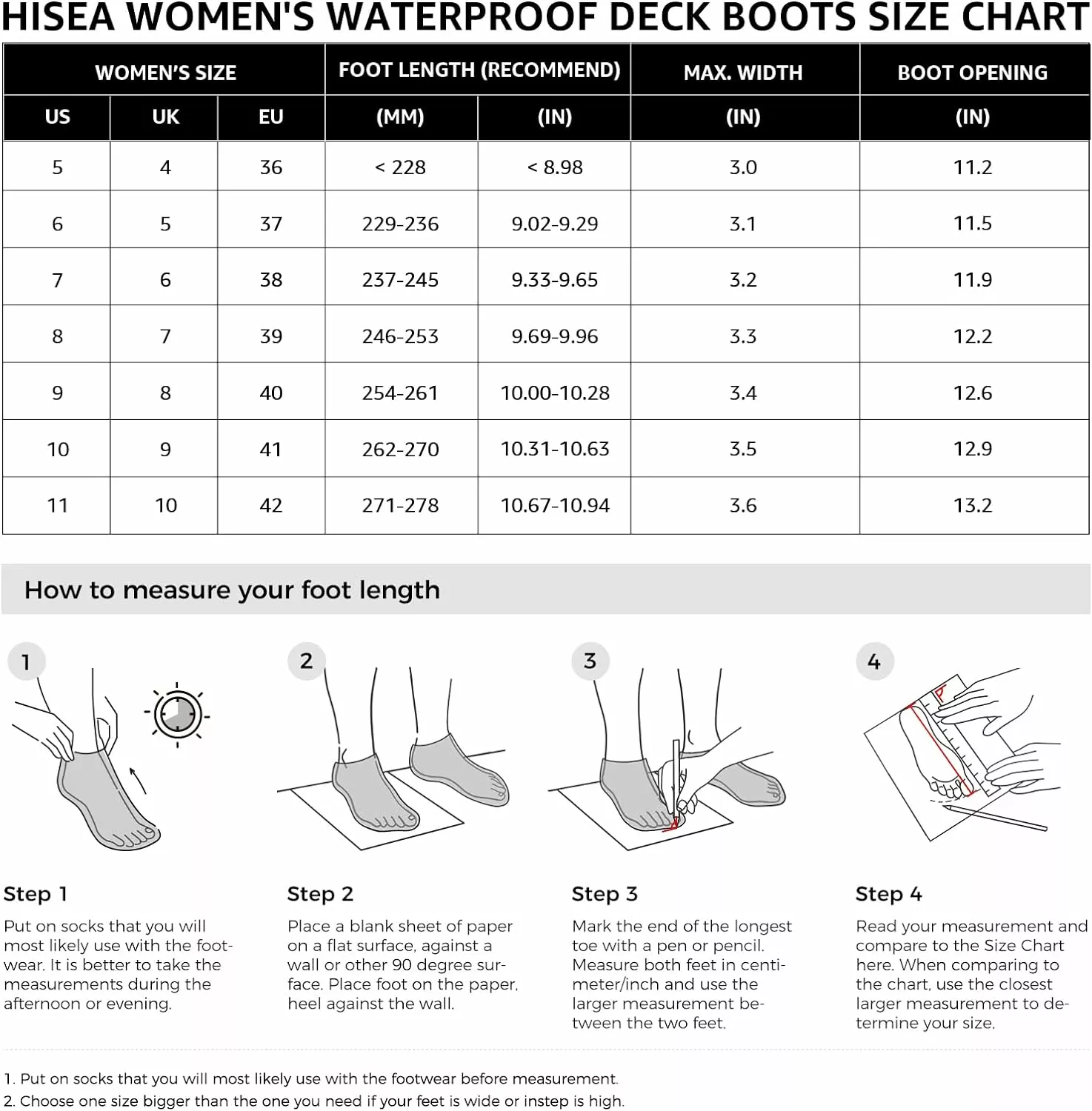 HISEA WOMEN'S WATERPROOF DECK BOOTS SIZE CHART

| WOMEN'S SIZE | | | FOOT LENGTH (RECOMMEND) | | MAX. WIDTH | BOOT OPENING |
|---|---|---|---|---|---|---|
| US | UK | EU | (MM) | (IN) | (IN) | (IN) |
| 5 | 4 | 36 | < 228 | < 8.98 | 3.0 | 11.2 |
| 6 | 5 | 37 | 229-236 | 9.02-9.29 | 3.1 | 11.5 |
| 7 | 6 | 38 | 237-245 | 9.33-9.65 | 3.2 | 11.9 |
| 8 | 7 | 39 | 246-253 | 9.69-9.96 | 3.3 | 12.2 |
| 9 | 8 | 40 | 254-261 | 10.00-10.28 | 3.4 | 12.6 |
| 10 | 9 | 41 | 262-270 | 10.31-10.63 | 3.5 | 12.9 |
| 11 | 10 | 42 | 271-278 | 10.67-10.94 | 3.6 | 13.2 |

How to measure your foot length

1

2

3

4

Step 1
Put on socks that you will most likely use with the footwear. It is better to take the measurements during the afternoon or evening.

Step 2
Place a blank sheet of paper on a flat surface, against a wall or other 90 degree surface. Place foot on the paper, heel against the wall.

Step 3
Mark the end of the longest toe with a pen or pencil. Measure both feet in centimeter/inch and use the larger measurement between the two feet.

Step 4
Read your measurement and compare to the Size Chart here. When comparing to the chart, use the closest larger measurement to determine your size.

1. Put on socks that you will most likely use with the footwear before measurement.
2. Choose one size bigger than the one you need if your feet is wide or instep is high.