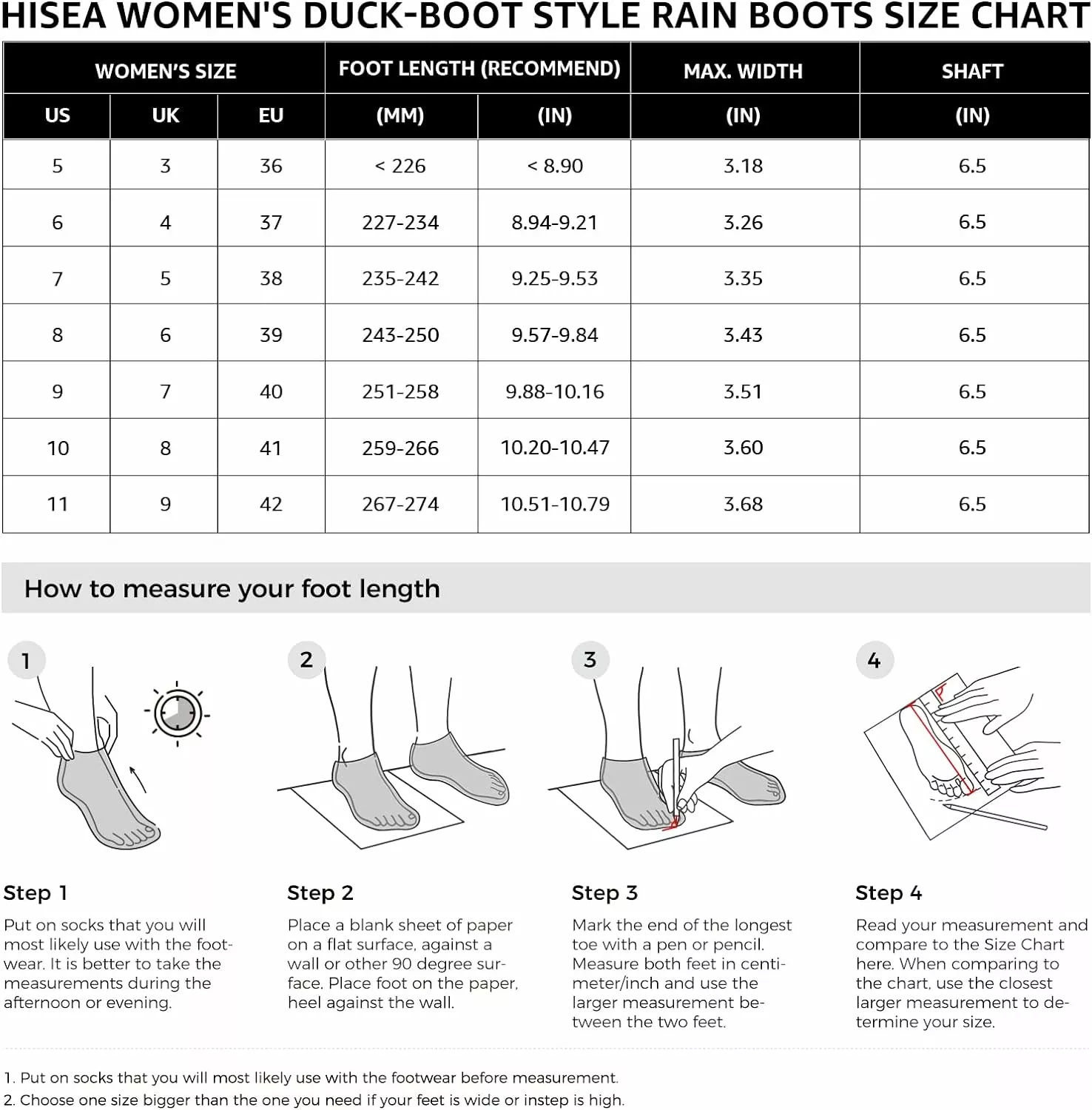 HISEA WOMEN'S DUCK-BOOT STYLE RAIN BOOTS SIZE CHART

| WOMEN'S SIZE | | | FOOT LENGTH (RECOMMEND) | | MAX. WIDTH | SHAFT |
|---|---|---|---|---|---|---|
| US | UK | EU | (MM) | (IN) | (IN) | (IN) |
| 5 | 3 | 36 | < 226 | < 8.90 | 3.18 | 6.5 |
| 6 | 4 | 37 | 227-234 | 8.94-9.21 | 3.26 | 6.5 |
| 7 | 5 | 38 | 235-242 | 9.25-9.53 | 3.35 | 6.5 |
| 8 | 6 | 39 | 243-250 | 9.57-9.84 | 3.43 | 6.5 |
| 9 | 7 | 40 | 251-258 | 9.88-10.16 | 3.51 | 6.5 |
| 10 | 8 | 41 | 259-266 | 10.20-10.47 | 3.60 | 6.5 |
| 11 | 9 | 42 | 267-274 | 10.51-10.79 | 3.68 | 6.5 |

How to measure your foot length

1

2

3

4

Step 1

Put on socks that you will most likely use with the footwear. It is better to take the measurements during the afternoon or evening.

Step 2

Place a blank sheet of paper on a flat surface, against a wall or other 90 degree surface. Place foot on the paper, heel against the wall.

Step 3

Mark the end of the longest toe with a pen or pencil. Measure both feet in centimeter/inch and use the larger measurement between the two feet.

Step 4

Read your measurement and compare to the Size Chart here. When comparing to the chart, use the closest larger measurement to determine your size.

1. Put on socks that you will most likely use with the footwear before measurement.
2. Choose one size bigger than the one you need if your feet is wide or instep is high.