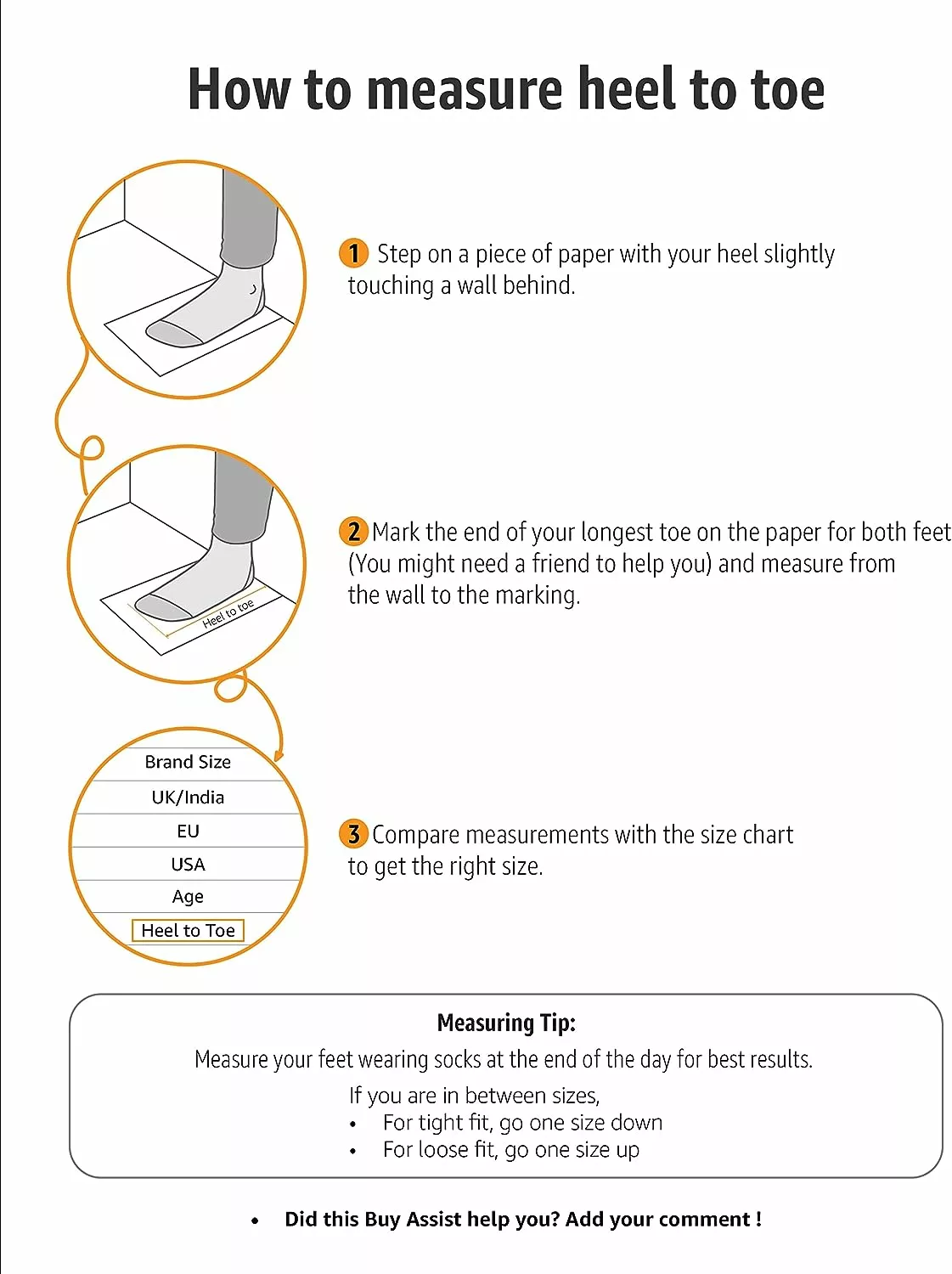 How to measure heel to toe

1 Step on a piece of paper with your heel slightly touching a wall behind.

Heel to toe

2 Mark the end of your longest toe on the paper for both feet (You might need a friend to help you) and measure from the wall to the marking.

Brand Size
UK/India
EU
USA
Age
Heel to Toe

3 Compare measurements with the size chart to get the right size.

Measuring Tip:
Measure your feet wearing socks at the end of the day for best results.

If you are in between sizes,
• For tight fit, go one size down
• For loose fit, go one size up

• Did this Buy Assist help you? Add your comment !