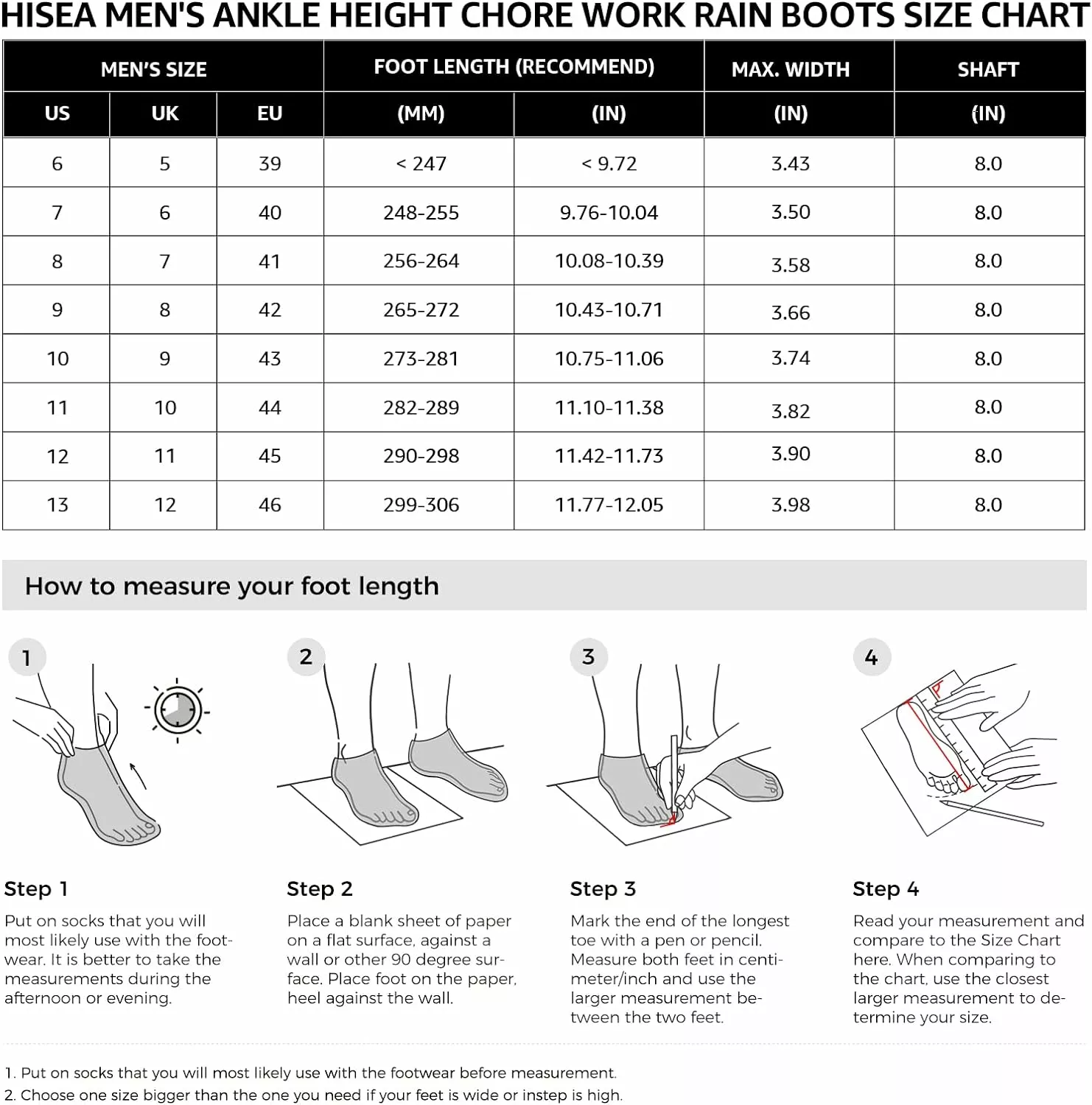 HISEA MEN'S ANKLE HEIGHT CHORE WORK RAIN BOOTS SIZE CHART

| MEN'S SIZE | | | FOOT LENGTH (RECOMMEND) | | MAX. WIDTH | SHAFT |
|---|---|---|---|---|---|---|
| US | UK | EU | (MM) | (IN) | (IN) | (IN) |
| 6 | 5 | 39 | < 247 | < 9.72 | 3.43 | 8.0 |
| 7 | 6 | 40 | 248-255 | 9.76-10.04 | 3.50 | 8.0 |
| 8 | 7 | 41 | 256-264 | 10.08-10.39 | 3.58 | 8.0 |
| 9 | 8 | 42 | 265-272 | 10.43-10.71 | 3.66 | 8.0 |
| 10 | 9 | 43 | 273-281 | 10.75-11.06 | 3.74 | 8.0 |
| 11 | 10 | 44 | 282-289 | 11.10-11.38 | 3.82 | 8.0 |
| 12 | 11 | 45 | 290-298 | 11.42-11.73 | 3.90 | 8.0 |
| 13 | 12 | 46 | 299-306 | 11.77-12.05 | 3.98 | 8.0 |

How to measure your foot length

1

2

3

4

Step 1
Put on socks that you will most likely use with the footwear. It is better to take the measurements during the afternoon or evening.

Step 2
Place a blank sheet of paper on a flat surface, against a wall or other 90 degree surface. Place foot on the paper, heel against the wall.

Step 3
Mark the end of the longest toe with a pen or pencil. Measure both feet in centimeter/inch and use the larger measurement between the two feet.

Step 4
Read your measurement and compare to the Size Chart here. When comparing to the chart, use the closest larger measurement to determine your size.

1. Put on socks that you will most likely use with the footwear before measurement.
2. Choose one size bigger than the one you need if your feet is wide or instep is high.